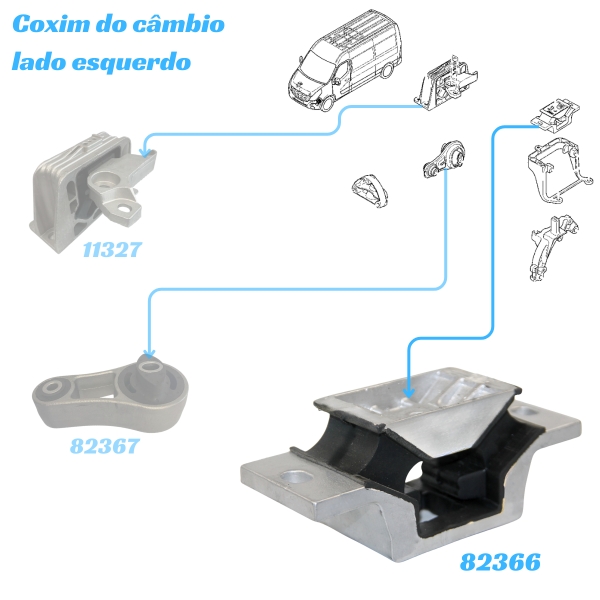 Coxim do câmbio lado esquerdo

11327

82367

82366